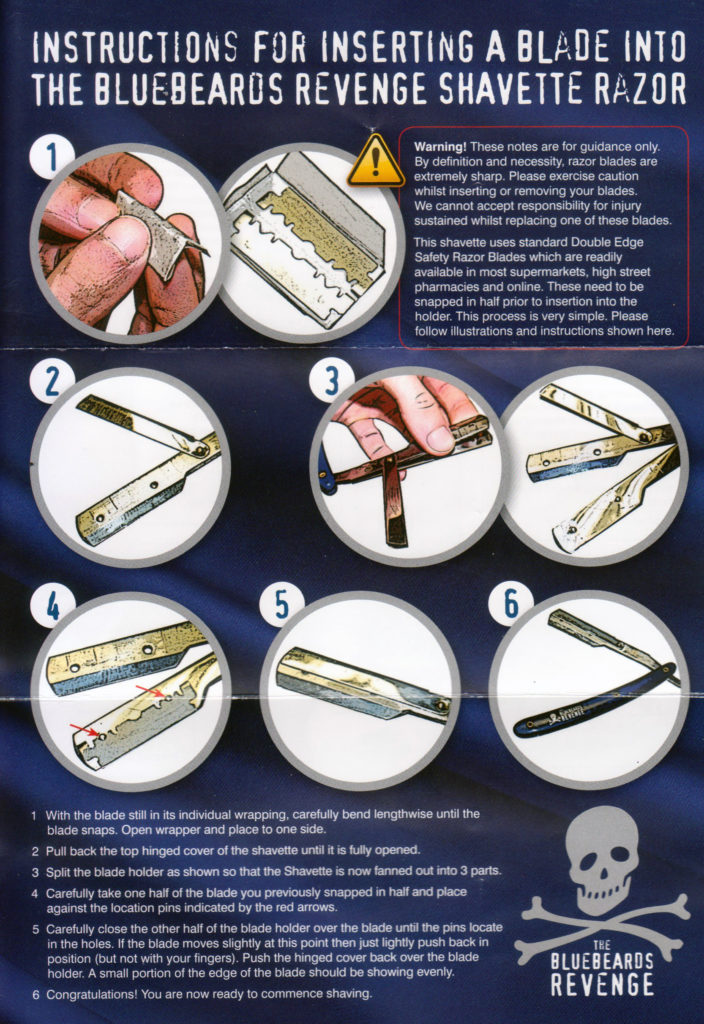 INSTRUCTIONS FOR INSERTING A BLADE INTO THE BLUEBEARDS REVENGE SHAVETTE RAZOR

1

Warning! These notes are for guidance only. By definition and necessity, razor blades are extremely sharp. Please exercise caution whilst inserting or removing your blades. We cannot accept responsibility for injury sustained whilst replacing one of these blades.

This shavette uses standard Double Edge Safety Razor Blades which are readily available in most supermarkets, high street pharmacies and online. These need to be snapped in half prior to insertion into the holder. This process is very simple. Please follow illustrations and instructions shown here.

2

3

4

5

6

1 With the blade still in its individual wrapping, carefully bend lengthwise until the blade snaps. Open wrapper and place to one side.

2 Pull back the top hinged cover of the shavette until it is fully opened.

3 Split the blade holder as shown so that the Shavette is now fanned out into 3 parts.

4 Carefully take one half of the blade you previously snapped in half and place against the location pins indicated by the red arrows.

5 Carefully close the other half of the blade holder over the blade until the pins locate in the holes. If the blade moves slightly at this point then just lightly push back in position (but not with your fingers). Push the hinged cover back over the blade holder. A small portion of the edge of the blade should be showing evenly.

6 Congratulations! You are now ready to commence shaving.

THE BLUEBEARDS REVENGE